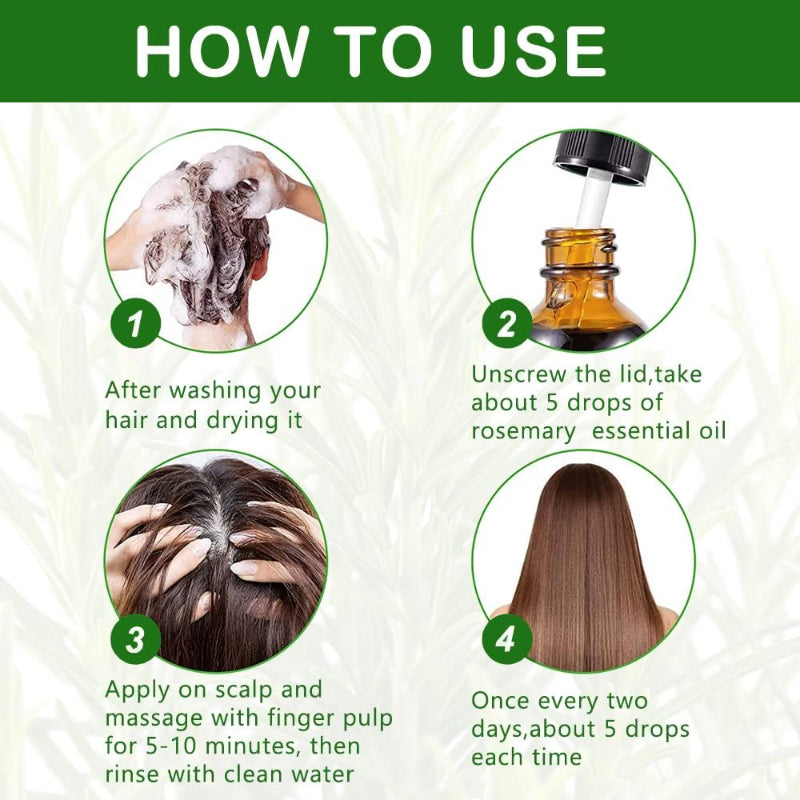 HOW TO USE

1

After washing your hair and drying it

2

Unscrew the lid,take about 5 drops of rosemary  essential oil

3

Apply on scalp and massage with finger pulp for 5-10 minutes, then rinse with clean water

4

Once every two days,about 5 drops each time